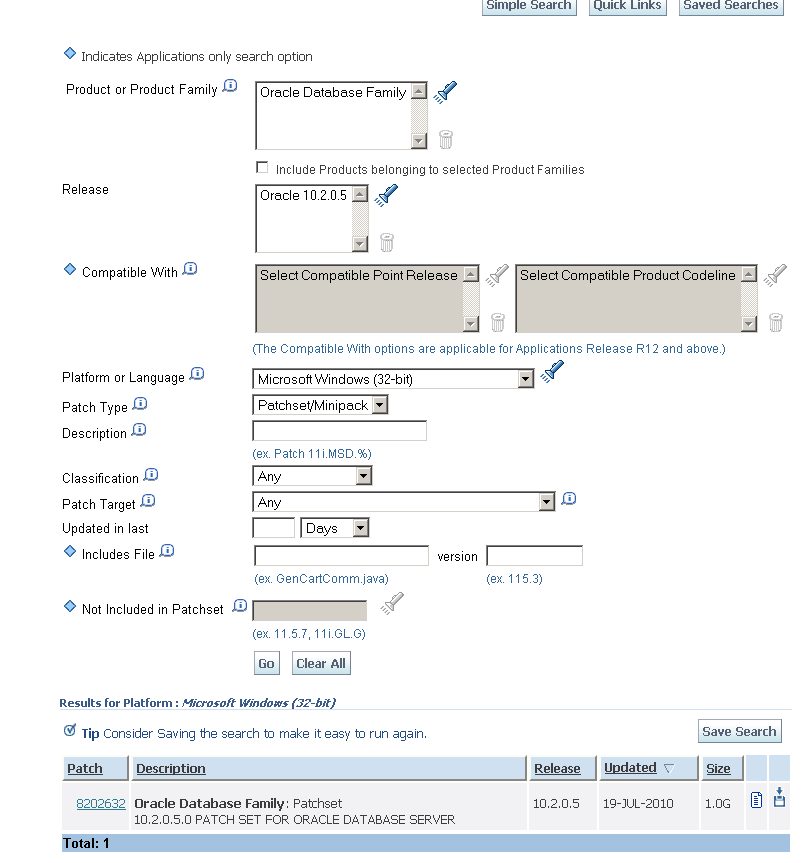 Simple Search Quick Links Saved Searches

Indicates Applications only search option

Product or Product Family
Oracle Database Family

Include Products belonging to selected Product Families

Release
Oracle 10.2.0.5

Compatible With
Select Compatible Point Release
Select Compatible Product Codeline
(The Compatible With options are applicable for Applications Release R12 and above.)

Platform or Language
Microsoft Windows (32-bit)

Patch Type
Patchset/Minipack

Description
(ex. Patch 11i.MSD.%)

Classification
Any

Patch Target
Any

Updated in last
Days

Includes File
version
(ex. GenCartComm.java)
(ex. 115.3)

Not Included in Patchset
(ex. 11.5.7, 11i.GL.G)

Go Clear All

Results for Platform : Microsoft Windows (32-bit)

Tip Consider Saving the search to make it easy to run again.

Save Search

| Patch | Description | Release | Updated | Size | | |
|---|---|---|---|---|---|---|
| 8202632 | Oracle Database Family: Patchset 10.2.0.5.0 PATCH SET FOR ORACLE DATABASE SERVER | 10.2.0.5 | 19-JUL-2010 | 1.0G | | |

Total: 1